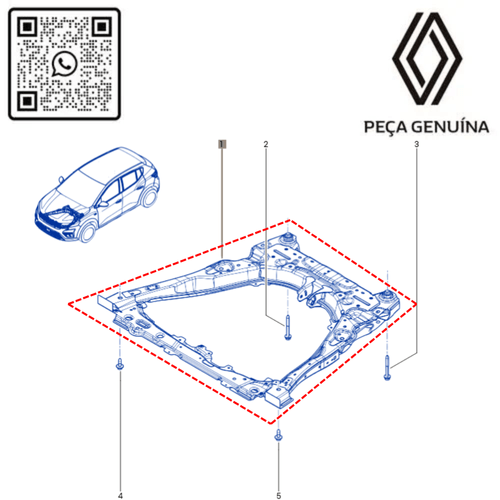 PEÇA GENUÍNA

1
2
3
4
5